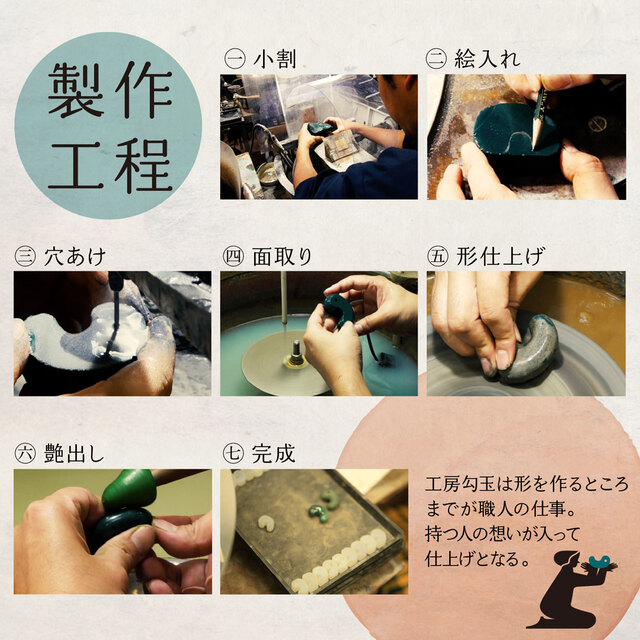 製作工程

㊀ 小割

㊁ 絵入れ

㊂ 穴あけ

㊃ 面取り

㊄ 形仕上げ

㊅ 艶出し

㊆ 完成

工房勾玉は形を作るところまでが職人の仕事。
持つ人の想いが入って仕上げとなる。